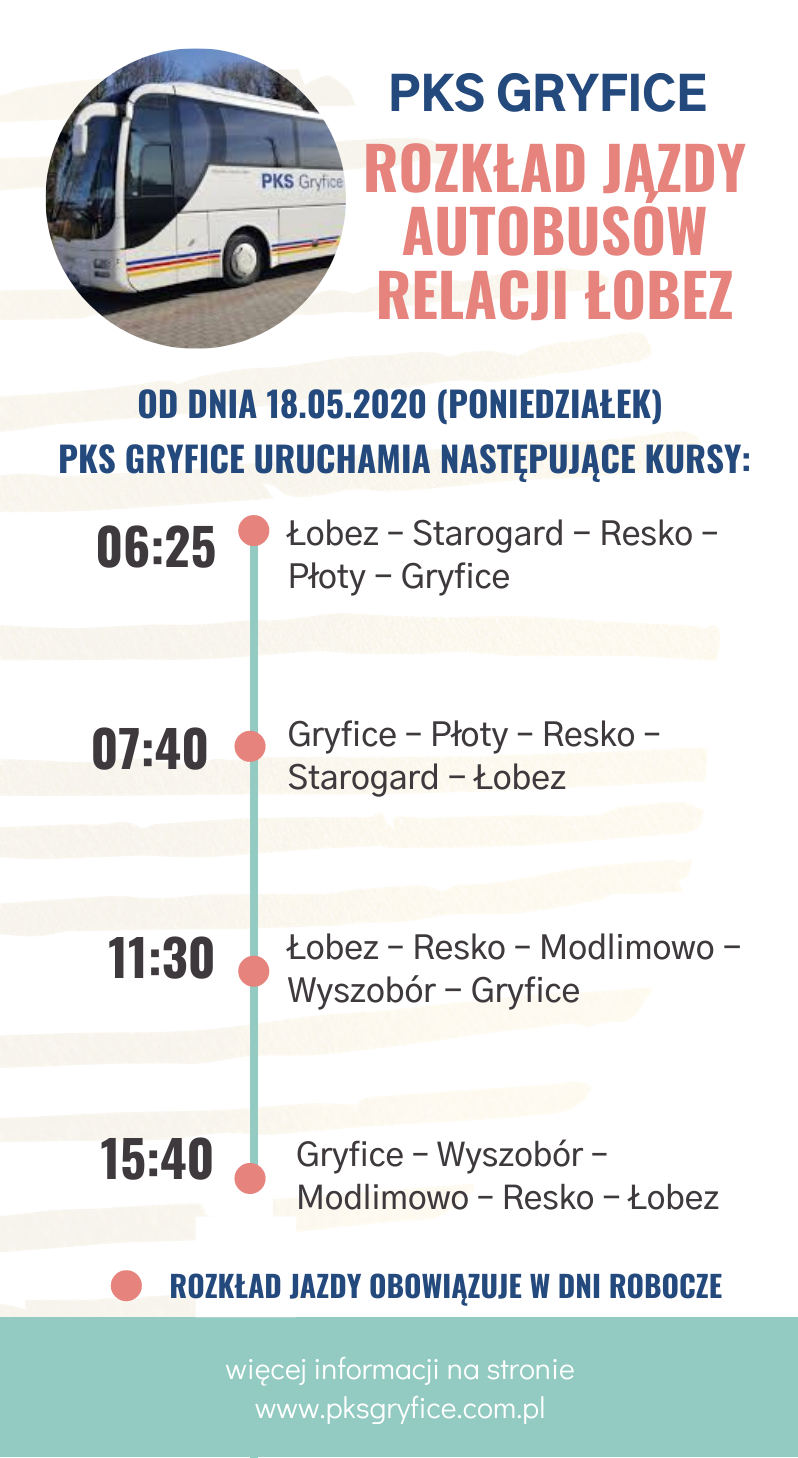 PKS Gryfice

PKS GRYFICE
ROZKŁAD JAZDY AUTOBUSÓW RELACJI ŁOBEZ

OD DNIA 18.05.2020 (PONIEDZIAŁEK)
PKS GRYFICE URUCHAMIA NASTĘPUJĄCE KURSY:

06:25 Łobez – Starogard – Resko – Płoty – Gryfice

07:40 Gryfice – Płoty – Resko – Starogard – Łobez

11:30 Łobez – Resko – Modlimowo – Wyszobór – Gryfice

15:40 Gryfice – Wyszobór – Modlimowo – Resko – Łobez

ROZKŁAD JAZDY OBOWIĄZUJE W DNI ROBOCZE

więcej informacji na stronie
www.pksgryfice.com.pl